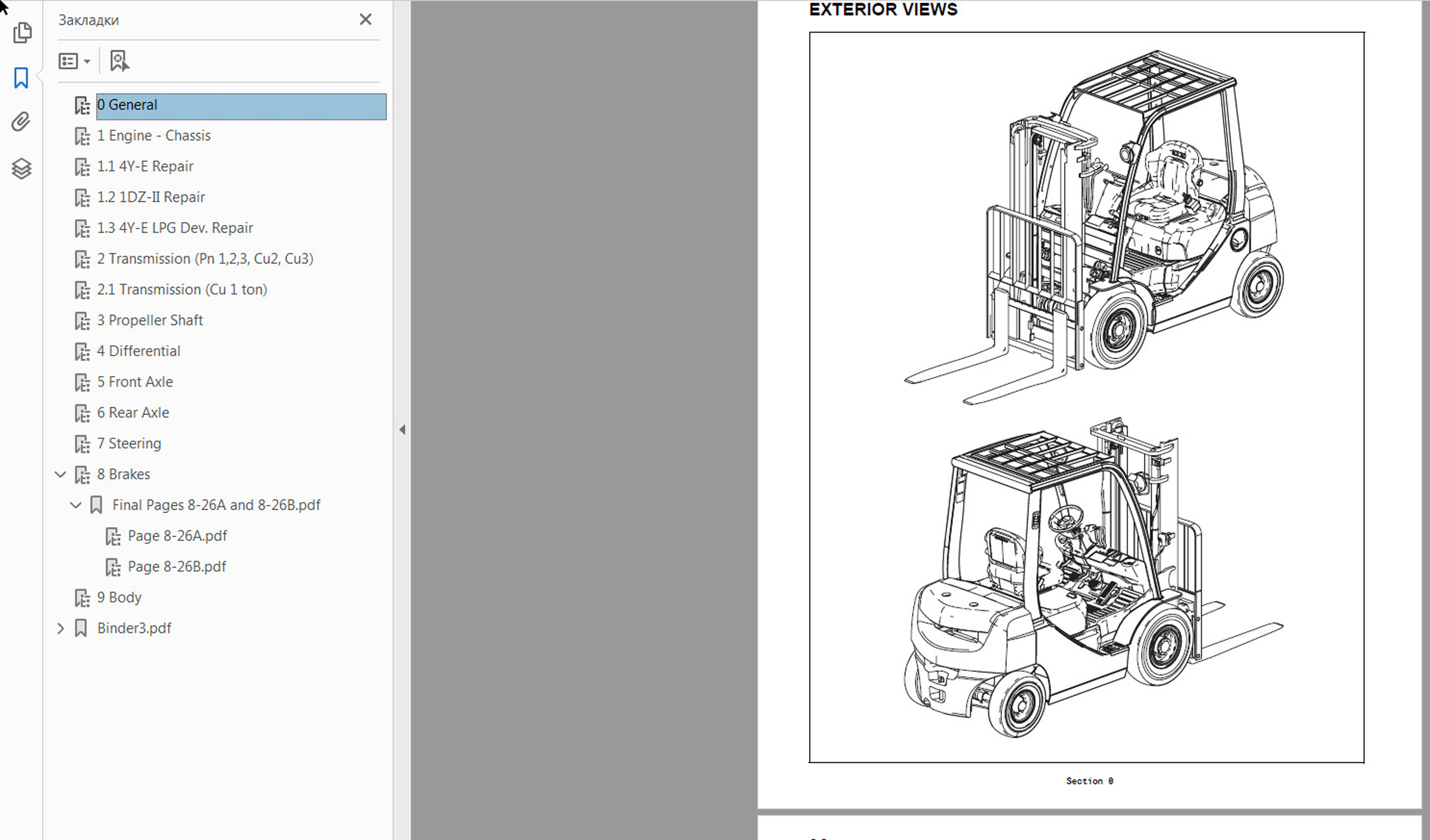 Закладки

0 General
1 Engine - Chassis
1.1 4Y-E Repair
1.2 1DZ-II Repair
1.3 4Y-E LPG Dev. Repair
2 Transmission (Pn 1,2,3, Cu2, Cu3)
2.1 Transmission (Cu 1 ton)
3 Propeller Shaft
4 Differential
5 Front Axle
6 Rear Axle
7 Steering
8 Brakes
Final Pages 8-26A and 8-26B.pdf
Page 8-26A.pdf
Page 8-26B.pdf
9 Body
Binder3.pdf

EXTERIOR VIEWS

Section 0