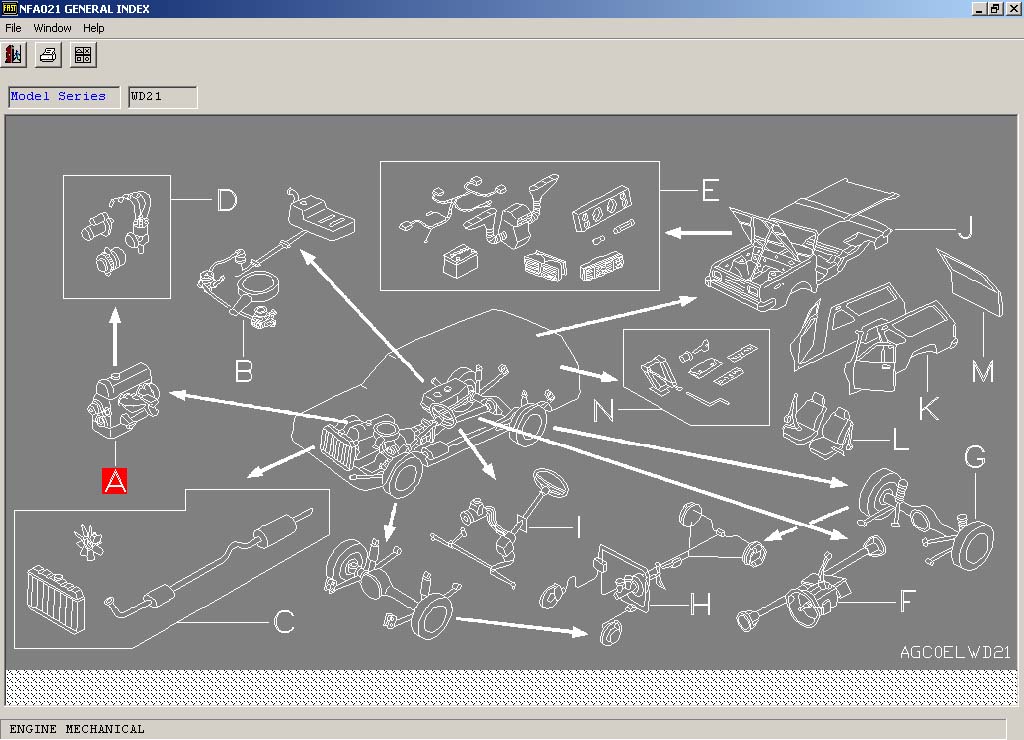 NFA021 GENERAL INDEX

File Window Help

Model Series WD21

D
E
J
B
M
N
K
L
A
G
I
H
F
C
AGC0ELWD21

ENGINE MECHANICAL