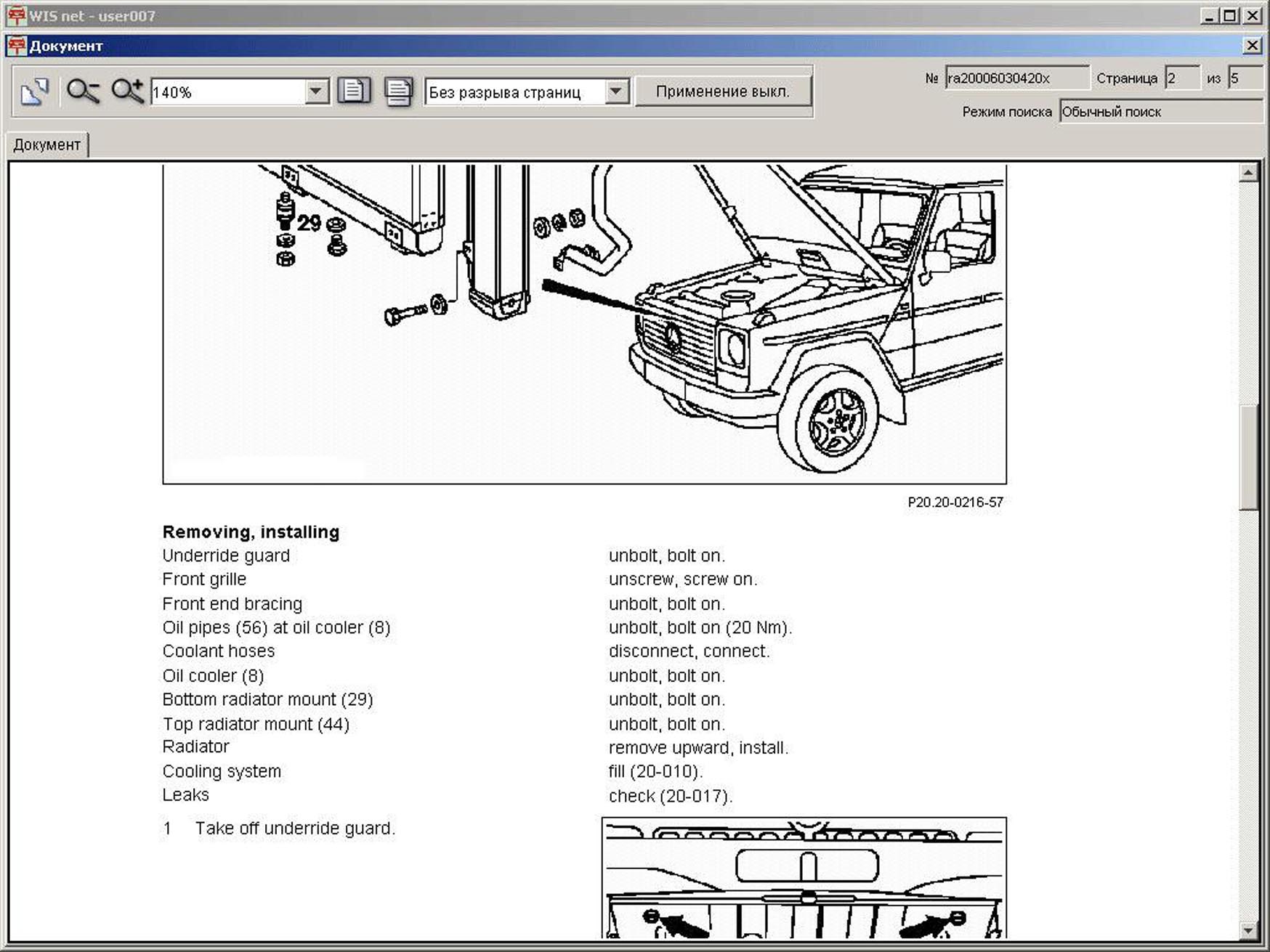 WIS net - user007

Документ

140%

Без разрыва страниц

Применение выкл.

№ ra20006030420x Страница 2 из 5

Режим поиска Обычный поиск

Документ

29

P20.20-0216-57

**Removing, installing**

| | |
|---|---|
| Underride guard | unbolt, bolt on. |
| Front grille | unscrew, screw on. |
| Front end bracing | unbolt, bolt on. |
| Oil pipes (56) at oil cooler (8) | unbolt, bolt on (20 Nm). |
| Coolant hoses | disconnect, connect. |
| Oil cooler (8) | unbolt, bolt on. |
| Bottom radiator mount (29) | unbolt, bolt on. |
| Top radiator mount (44) | unbolt, bolt on. |
| Radiator | remove upward, install. |
| Cooling system | fill (20-010). |
| Leaks | check (20-017). |

1 Take off underride guard.