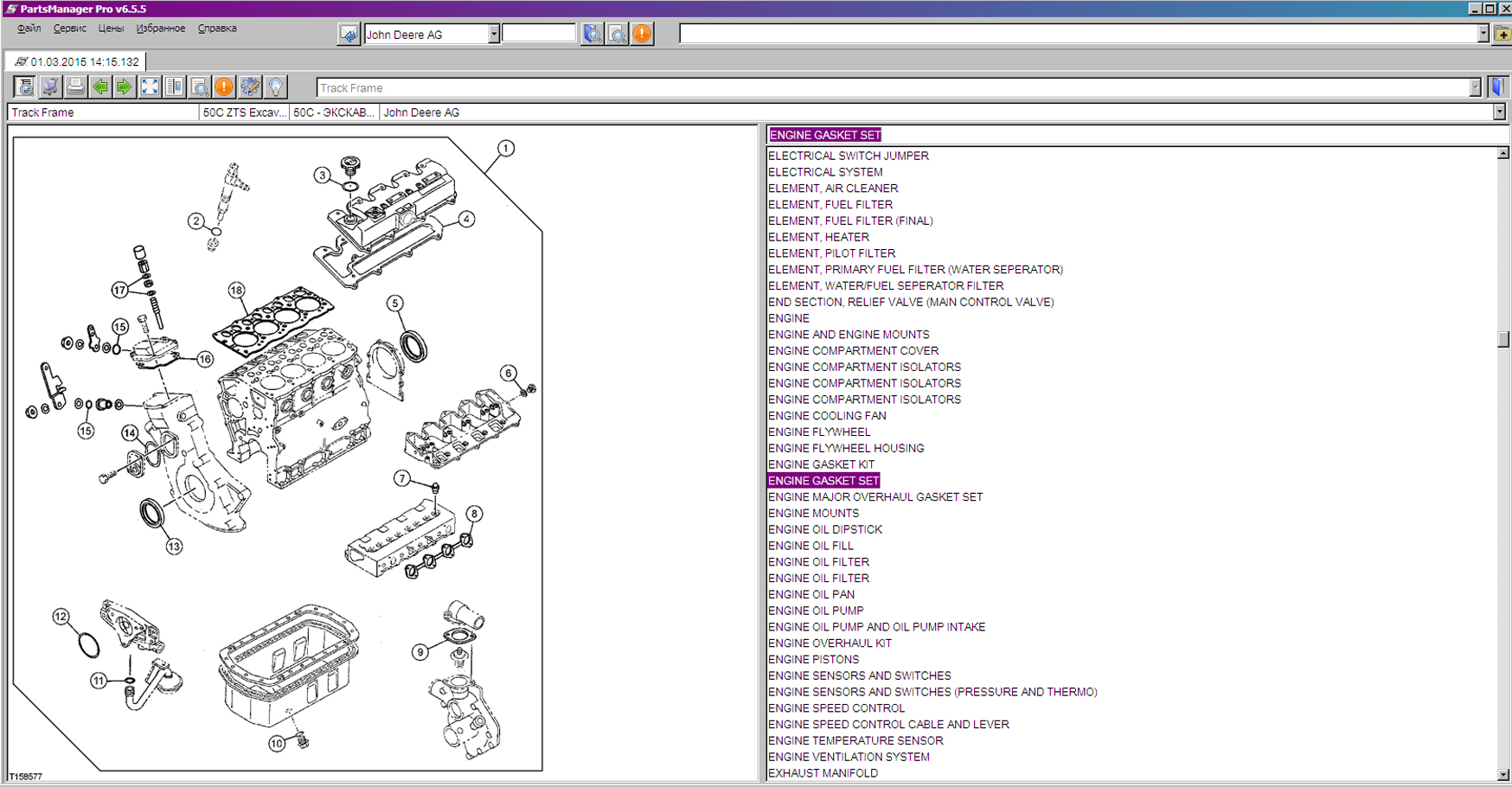 PartsManager Pro v6.5.5

Файл Сервис Цены Избранное Справка

John Deere AG

01.03.2015 14:15.132

Track Frame

Track Frame | 50C ZTS Excav... | 50C - ЭКСКАВ... | John Deere AG

1 2 3 4 5 6 7 8 9 10 11 12 13 14 15 15 16 17 18

T158577

ENGINE GASKET SET

ELECTRICAL SWITCH JUMPER
ELECTRICAL SYSTEM
ELEMENT, AIR CLEANER
ELEMENT, FUEL FILTER
ELEMENT, FUEL FILTER (FINAL)
ELEMENT, HEATER
ELEMENT, PILOT FILTER
ELEMENT, PRIMARY FUEL FILTER (WATER SEPERATOR)
ELEMENT, WATER/FUEL SEPERATOR FILTER
END SECTION, RELIEF VALVE (MAIN CONTROL VALVE)
ENGINE
ENGINE AND ENGINE MOUNTS
ENGINE COMPARTMENT COVER
ENGINE COMPARTMENT ISOLATORS
ENGINE COMPARTMENT ISOLATORS
ENGINE COMPARTMENT ISOLATORS
ENGINE COOLING FAN
ENGINE FLYWHEEL
ENGINE FLYWHEEL HOUSING
ENGINE GASKET KIT
ENGINE GASKET SET
ENGINE MAJOR OVERHAUL GASKET SET
ENGINE MOUNTS
ENGINE OIL DIPSTICK
ENGINE OIL FILL
ENGINE OIL FILTER
ENGINE OIL FILTER
ENGINE OIL PAN
ENGINE OIL PUMP
ENGINE OIL PUMP AND OIL PUMP INTAKE
ENGINE OVERHAUL KIT
ENGINE PISTONS
ENGINE SENSORS AND SWITCHES
ENGINE SENSORS AND SWITCHES (PRESSURE AND THERMO)
ENGINE SPEED CONTROL
ENGINE SPEED CONTROL CABLE AND LEVER
ENGINE TEMPERATURE SENSOR
ENGINE VENTILATION SYSTEM
EXHAUST MANIFOLD