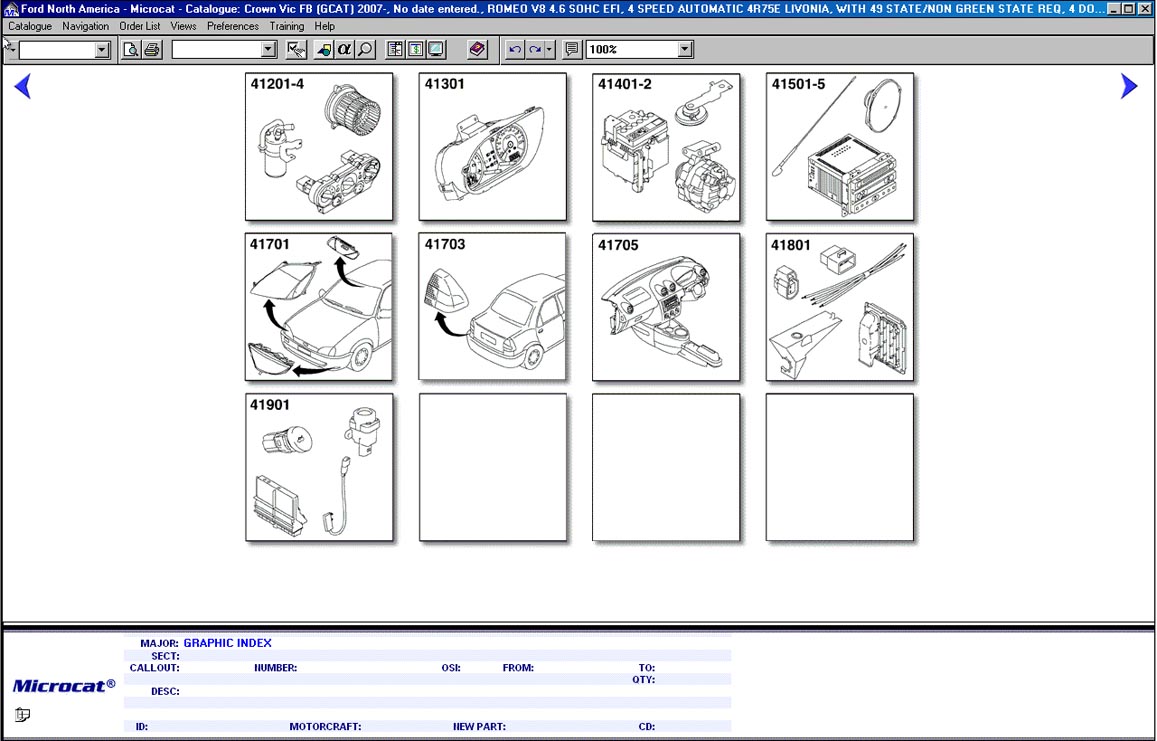 Ford North America - Microcat - Catalogue: Crown Vic FB (GCAT) 2007-, No date entered., ROMEO V8 4.6 SOHC EFI, 4 SPEED AUTOMATIC 4R75E LIVONIA, WITH 49 STATE/NON GREEN STATE REQ, 4 DO...

Catalogue Navigation Order List Views Preferences Training Help

100%

41201-4

41301

41401-2

41501-5

41701

41703

41705

41801

41901

Microcat®

MAJOR: GRAPHIC INDEX
SECT:
CALLOUT: NUMBER: OSI: FROM: TO:
QTY:
DESC:

ID: MOTORCRAFT: NEW PART: CD: